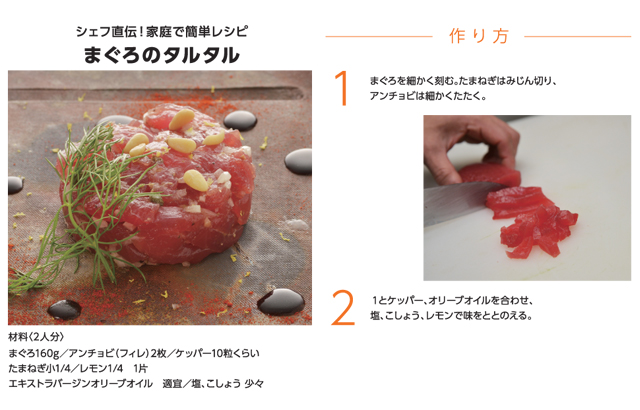 シェフ直伝！家庭で簡単レシピ

まぐろのタルタル

材料〈2人分〉

まぐろ160g／アンチョビ（フィレ）2枚／ケッパー10粒くらい
たまねぎ小1/4／レモン1/4　1片
エキストラバージンオリーブオイル　適宜／塩、こしょう 少々

作り方

1 まぐろを細かく刻む。たまねぎはみじん切り、アンチョビは細かくたたく。

2 1とケッパー、オリーブオイルを合わせ、塩、こしょう、レモンで味をととのえる。