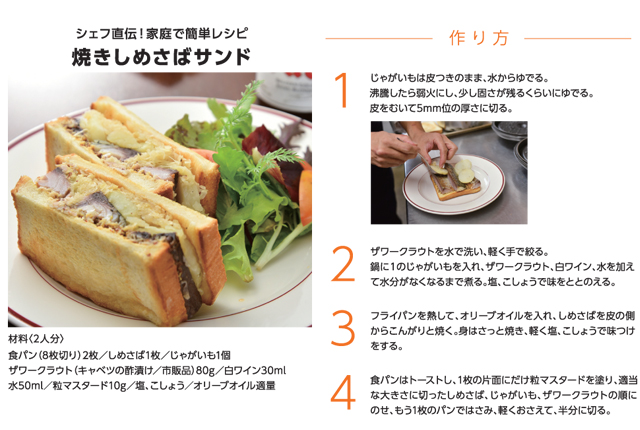 シェフ直伝！家庭で簡単レシピ
焼きしめさばサンド

材料〈2人分〉
食パン（8枚切り）2枚／しめさば1枚／じゃがいも1個
ザワークラウト（キャベツの酢漬け／市販品）80g／白ワイン30ml
水50ml／粒マスタード10g／塩、こしょう／オリーブオイル適量

作り方

1
じゃがいもは皮つきのまま、水からゆでる。
沸騰したら弱火にし、少し固さが残るくらいにゆでる。
皮をむいて5mm位の厚さに切る。

2
ザワークラウトを水で洗い、軽く手で絞る。
鍋に1のじゃがいもを入れ、ザワークラウト、白ワイン、水を加えて水分がなくなるまで煮る。塩、こしょうで味をととのえる。

3
フライパンを熱して、オリーブオイルを入れ、しめさばを皮の側からこんがりと焼く。身はさっと焼き、軽く塩、こしょうで味つけをする。

4
食パンはトーストし、1枚の片面にだけ粒マスタードを塗り、適当な大きさに切ったしめさば、じゃがいも、ザワークラウトの順にのせ、もう1枚のパンではさみ、軽くおさえて、半分に切る。