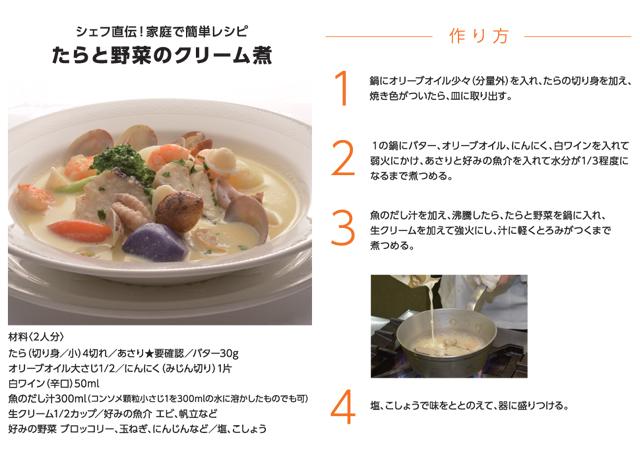 シェフ直伝！家庭で簡単レシピ
たらと野菜のクリーム煮

材料〈2人分〉
たら（切り身／小）4切れ／あさり★要確認／バター30g
オリーブオイル大さじ1/2／にんにく（みじん切り）1片
白ワイン（辛口）50ml
魚のだし汁300ml（コンソメ顆粒小さじ1を300mlの水に溶かしたものでも可）
生クリーム1/2カップ／好みの魚介 エビ、帆立など
好みの野菜 ブロッコリー、玉ねぎ、にんじんなど／塩、こしょう

作り方

1 鍋にオリーブオイル少々（分量外）を入れ、たらの切り身を加え、焼き色がついたら、皿に取り出す。

2 1の鍋にバター、オリーブオイル、にんにく、白ワインを入れて弱火にかけ、あさりと好みの魚介を入れて水分が1/3程度になるまで煮つめる。

3 魚のだし汁を加え、沸騰したら、たらと野菜を鍋に入れ、生クリームを加えて強火にし、汁に軽くとろみがつくまで煮つめる。

4 塩、こしょうで味をととのえて、器に盛りつける。