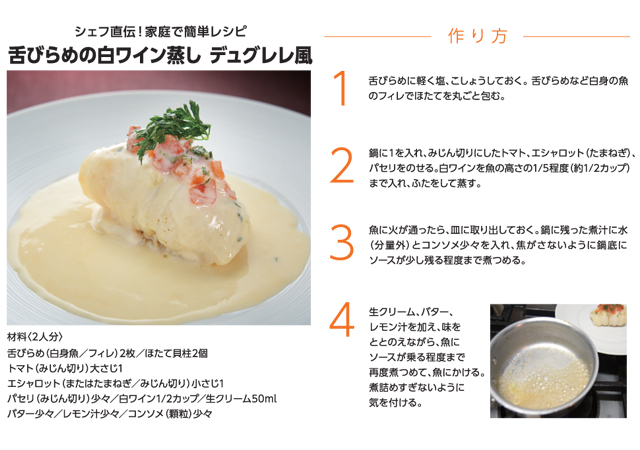 シェフ直伝！家庭で簡単レシピ
舌びらめの白ワイン蒸し デュグレレ風

材料〈2人分〉
舌びらめ（白身魚／フィレ）2枚／ほたて貝柱2個
トマト（みじん切り）大さじ1
エシャロット（またはたまねぎ／みじん切り）小さじ1
パセリ（みじん切り）少々／白ワイン1/2カップ／生クリーム50ml
バター少々／レモン汁少々／コンソメ（顆粒）少々

作り方

1
舌びらめに軽く塩、こしょうしておく。舌びらめなど白身の魚のフィレでほたてを丸ごと包む。

2
鍋に1を入れ、みじん切りにしたトマト、エシャロット（たまねぎ）、パセリをのせる。白ワインを魚の高さの1/5程度（約1/2カップ）まで入れ、ふたをして蒸す。

3
魚に火が通ったら、皿に取り出しておく。鍋に残った煮汁に水（分量外）とコンソメ少々を入れ、焦がさないように鍋底にソースが少し残る程度まで煮つめる。

4
生クリーム、バター、レモン汁を加え、味をととのえながら、魚にソースが乗る程度まで再度煮つめて、魚にかける。煮詰めすぎないように気を付ける。